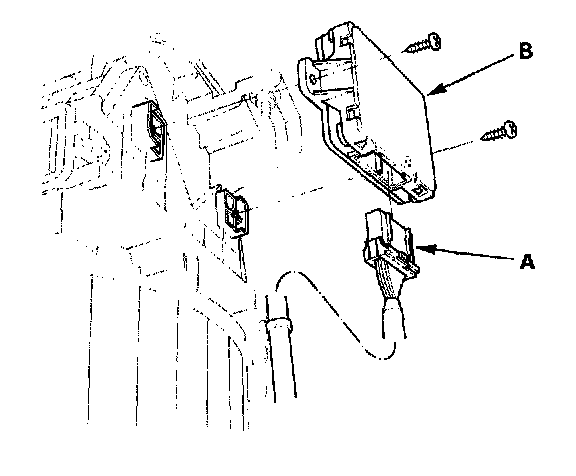 B

A