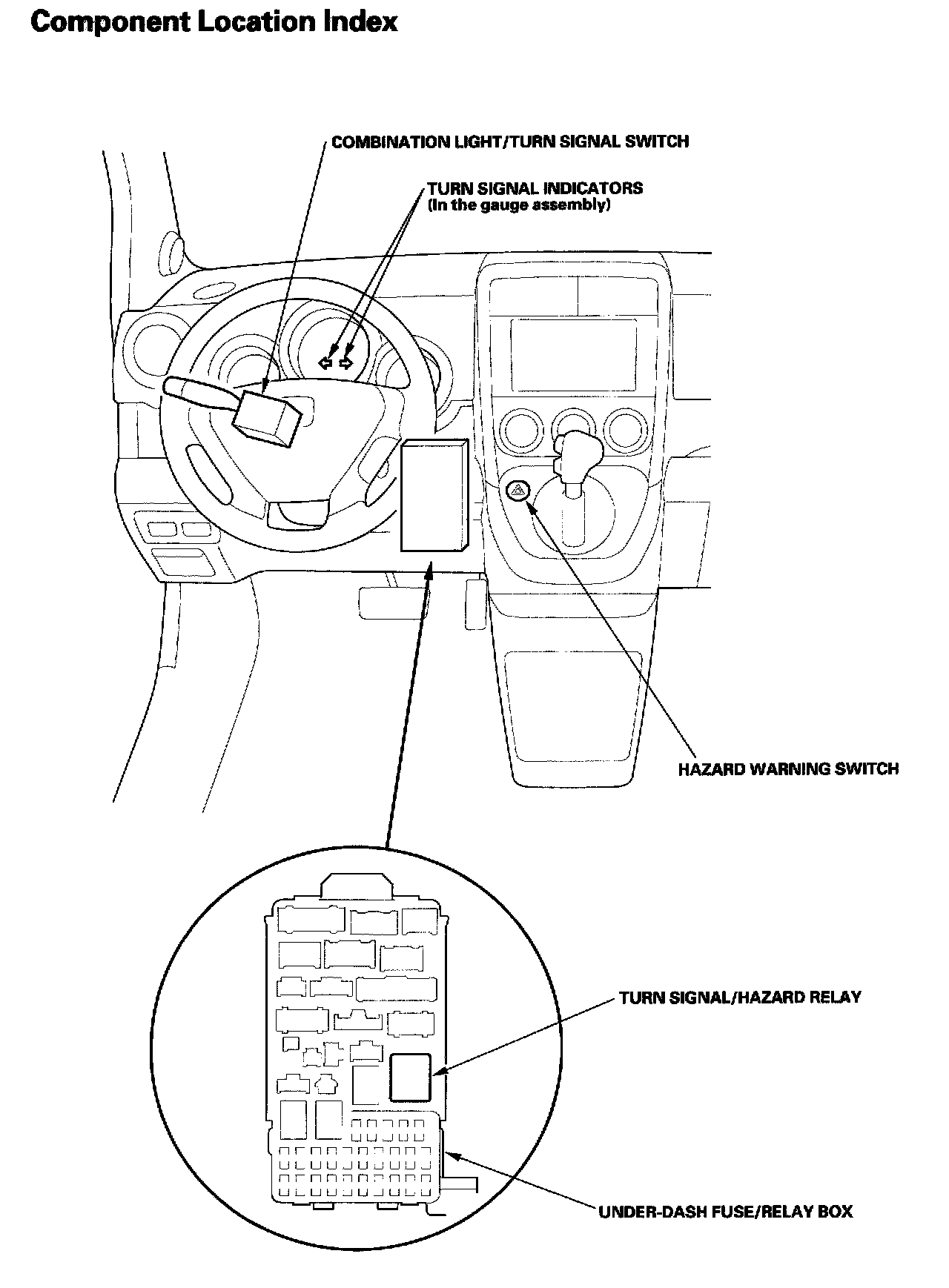 Component Location Index

COMBINATION LIGHT/TURN SIGNAL SWITCH

TURN SIGNAL INDICATORS
(In the gauge assembly)

HAZARD WARNING SWITCH

TURN SIGNAL/HAZARD RELAY

UNDER-DASH FUSE/RELAY BOX