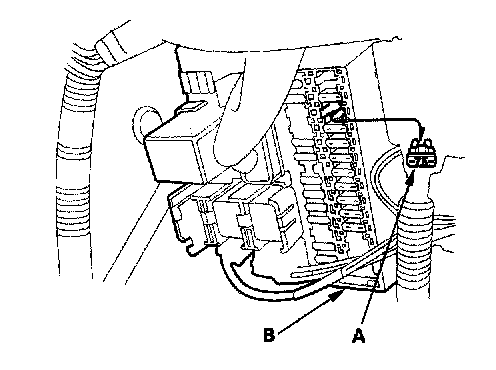 B
A