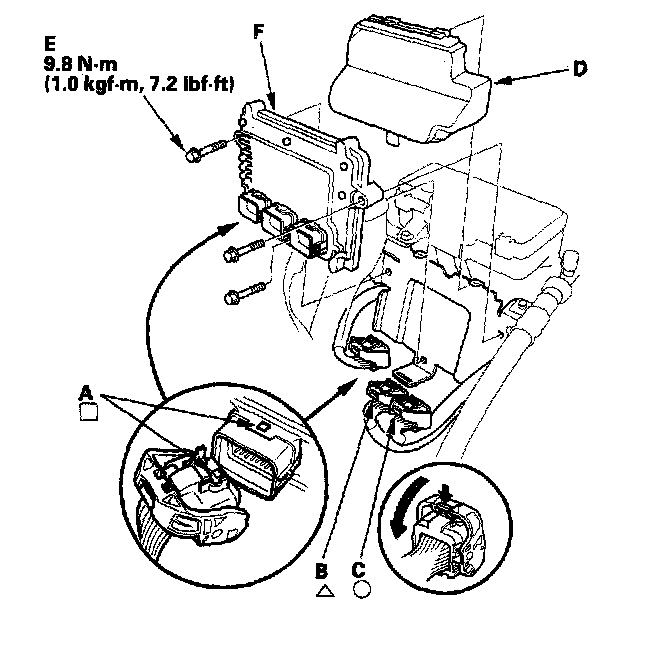 E
9.8 N·m
(1.0 kgf·m, 7.2 lbf·ft)

F

D

A
□

B
△

C
○