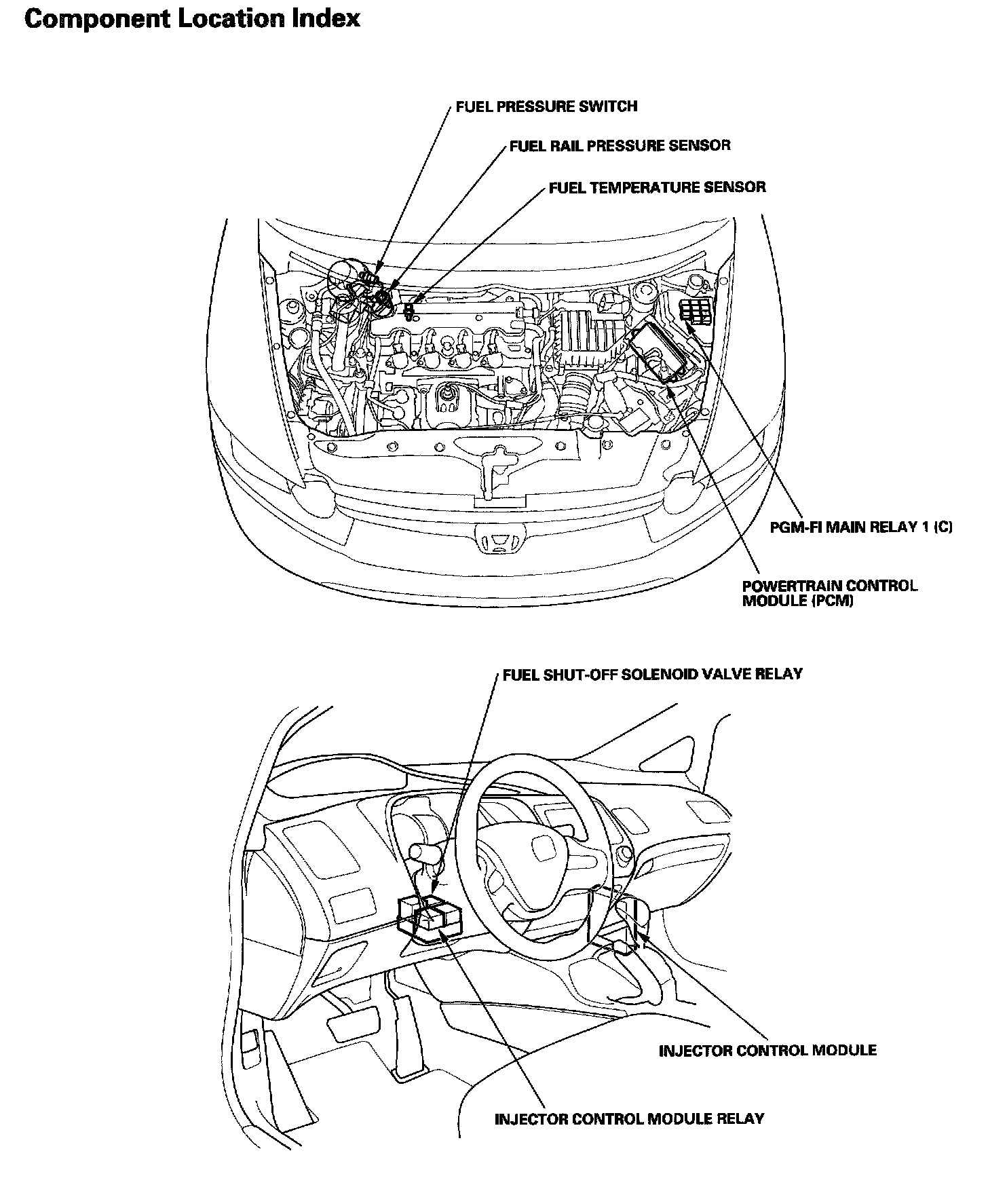 Component Location Index

FUEL PRESSURE SWITCH

FUEL RAIL PRESSURE SENSOR

FUEL TEMPERATURE SENSOR

PGM-FI MAIN RELAY 1 (C)

POWERTRAIN CONTROL MODULE (PCM)

FUEL SHUT-OFF SOLENOID VALVE RELAY

INJECTOR CONTROL MODULE

INJECTOR CONTROL MODULE RELAY