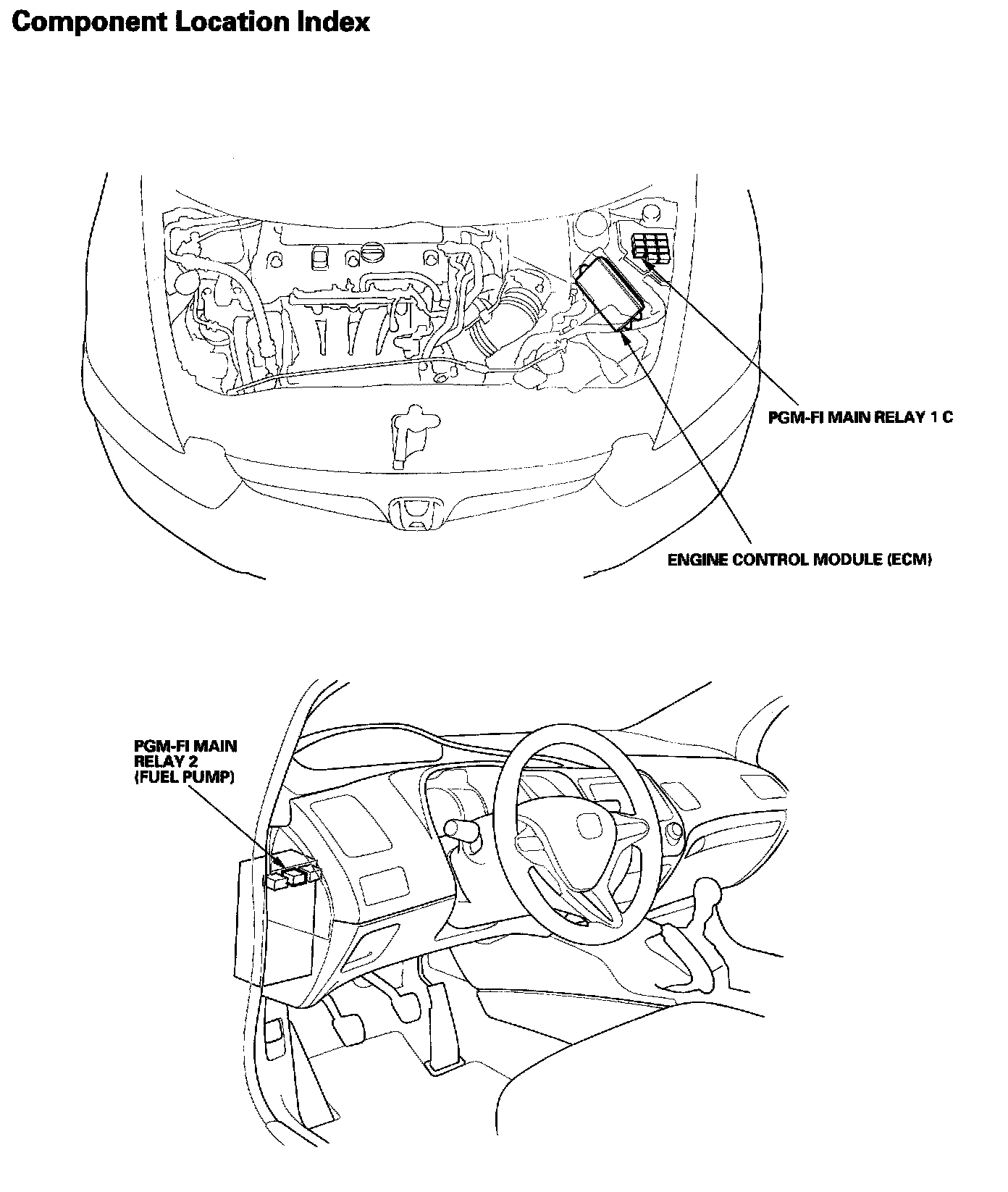 Component Location Index

PGM-FI MAIN RELAY 1 C

ENGINE CONTROL MODULE (ECM)

PGM-FI MAIN RELAY 2 (FUEL PUMP)