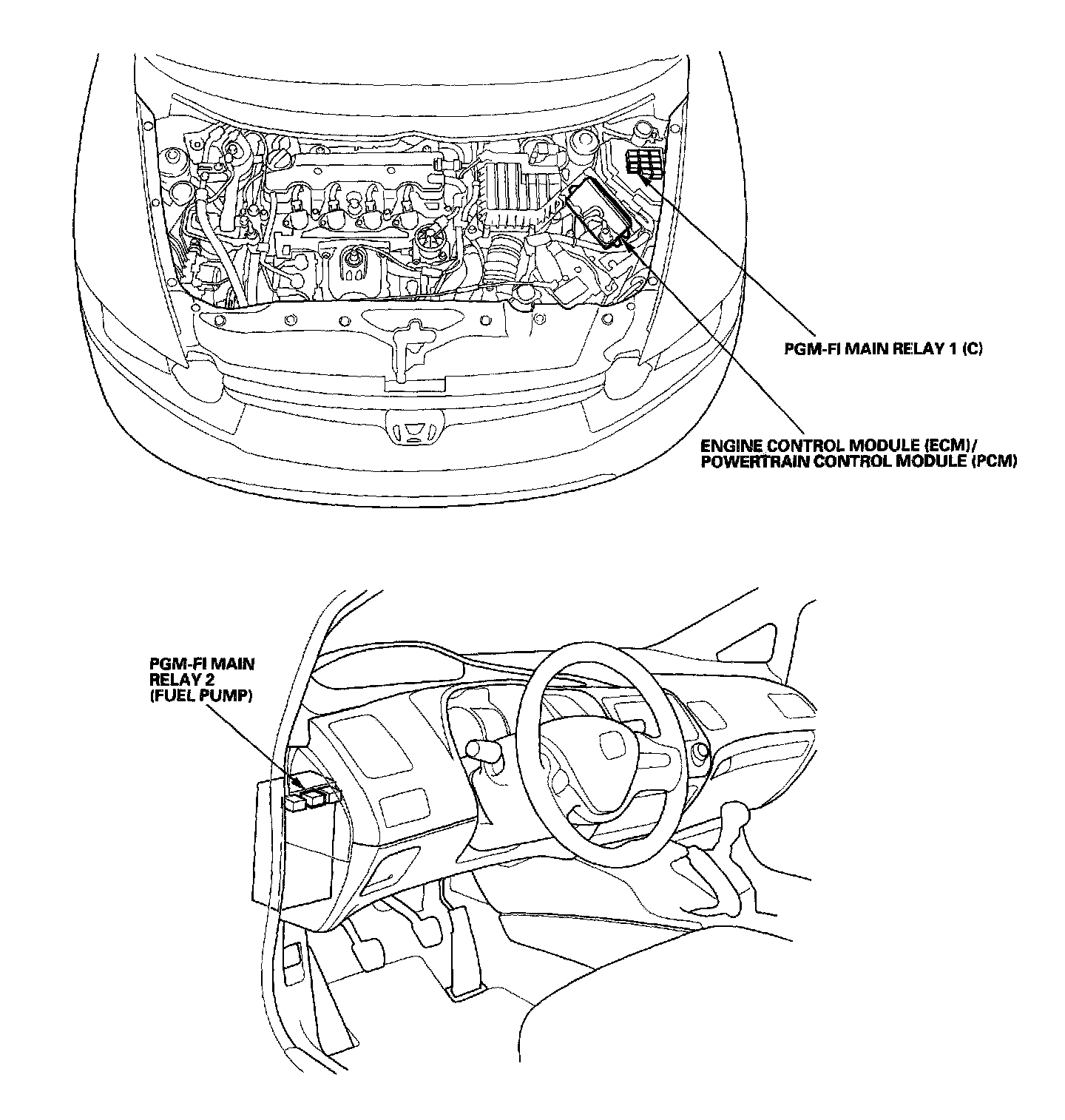 PGM-FI MAIN RELAY 1 (C)

ENGINE CONTROL MODULE (ECM)/
POWERTRAIN CONTROL MODULE (PCM)

PGM-FI MAIN
RELAY 2
(FUEL PUMP)