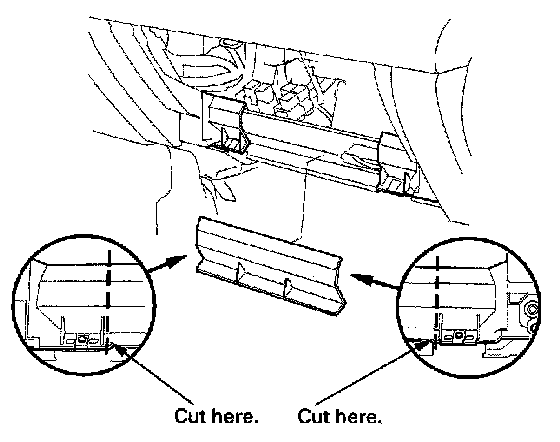 Cut here. Cut here.