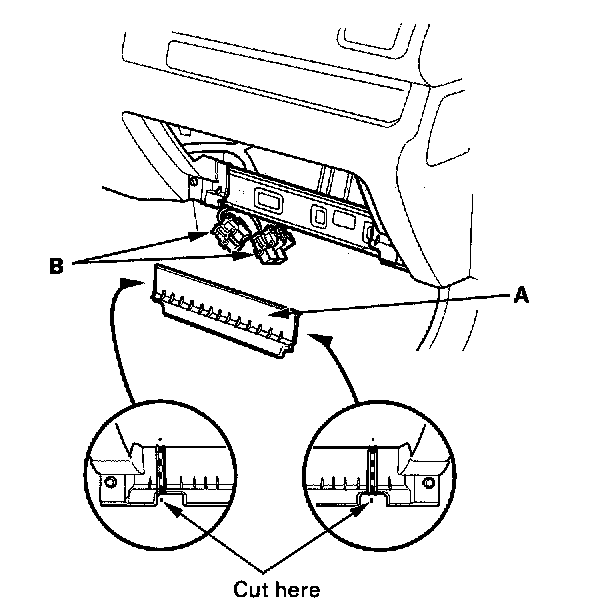 B

A

Cut here