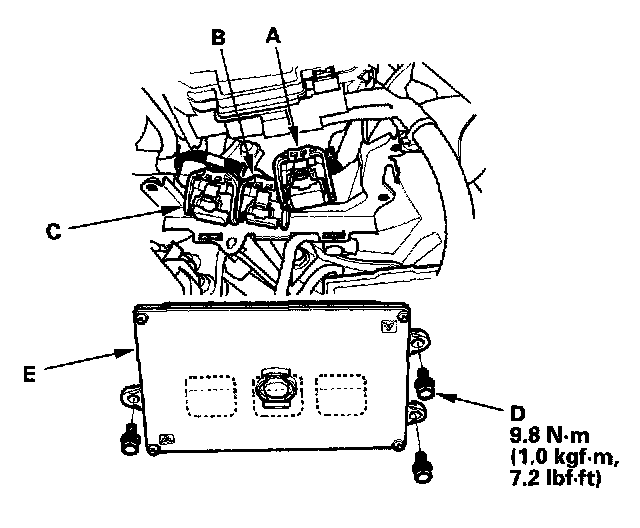 B
A
C
E
D
9.8 N·m
(1.0 kgf·m,
7.2 lbf·ft)