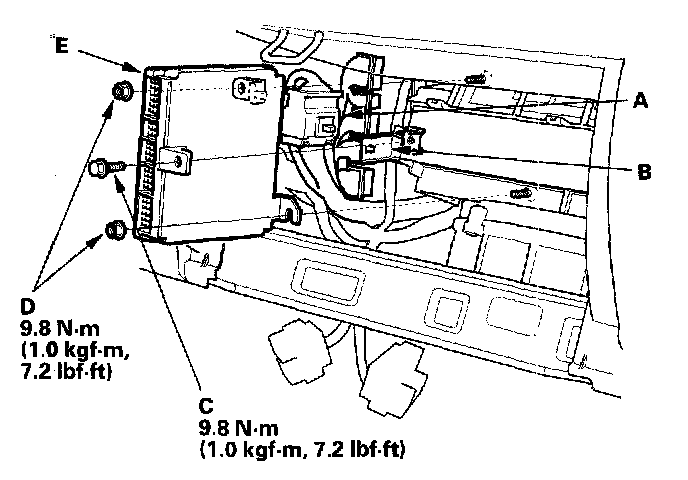 E

A

B

D
9.8 N·m
(1.0 kgf·m,
7.2 lbf·ft)

C
9.8 N·m
(1.0 kgf·m, 7.2 lbf·ft)