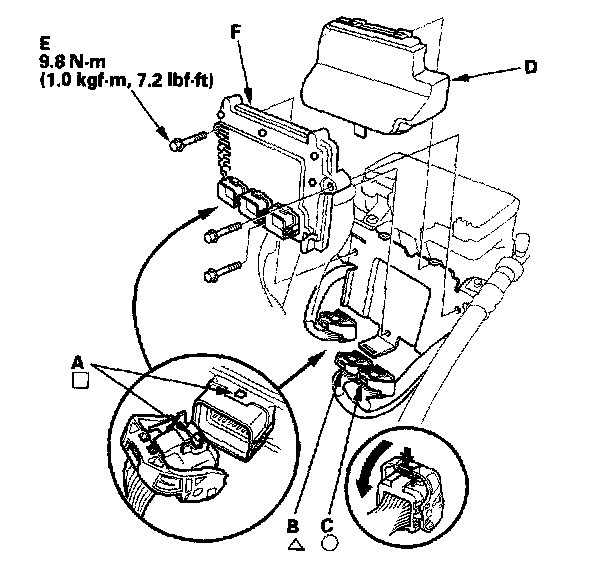 E
9.8 N·m
(1.0 kgf·m, 7.2 lbf·ft)

F

D

A
□

B
△

C
○