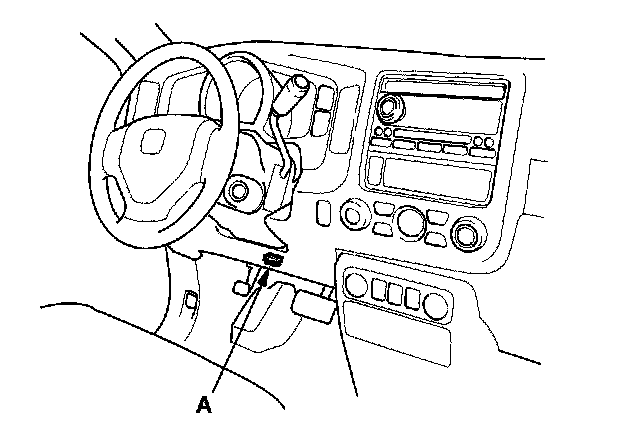 A