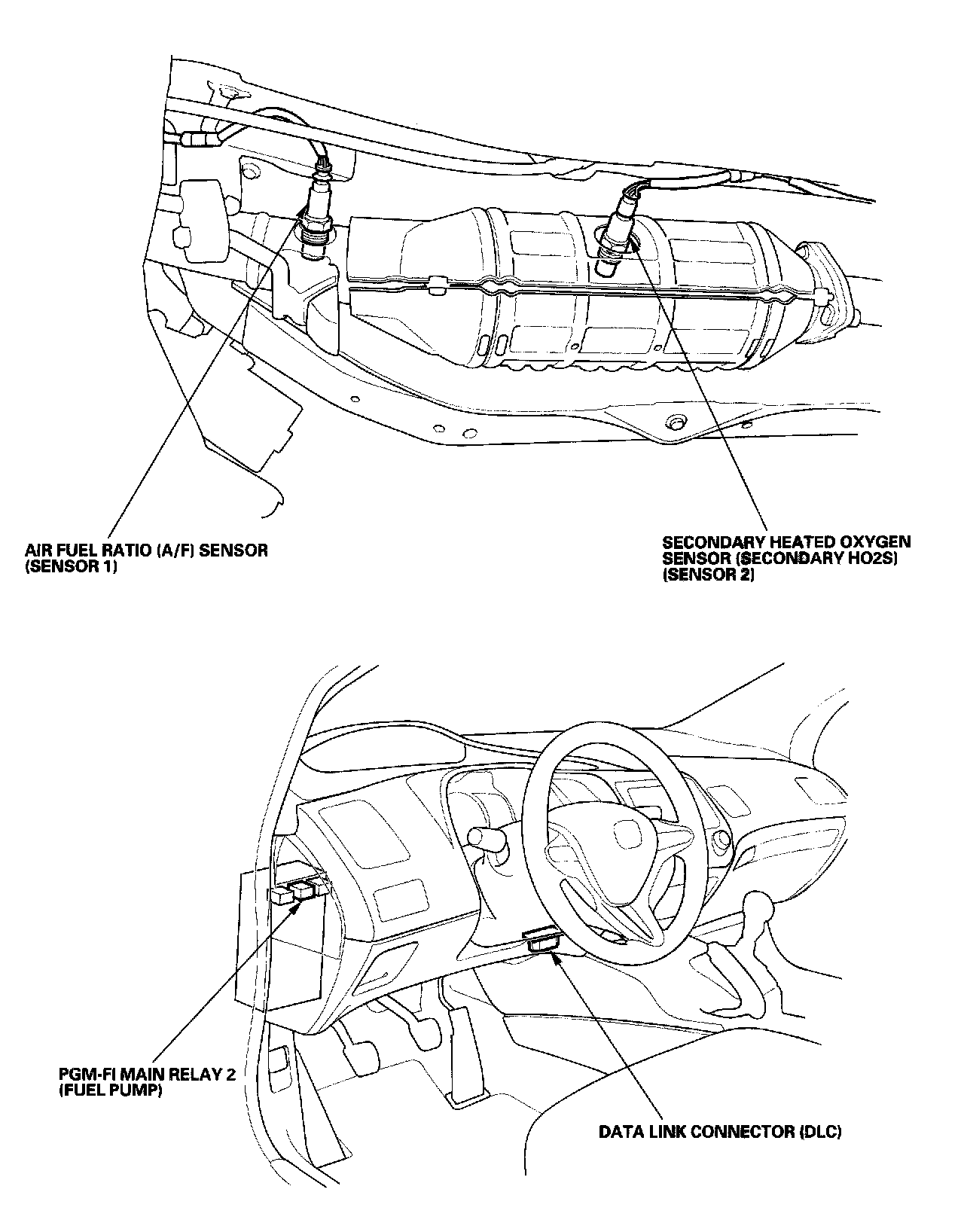 AIR FUEL RATIO (A/F) SENSOR
(SENSOR 1)

SECONDARY HEATED OXYGEN
SENSOR (SECONDARY HO2S)
(SENSOR 2)

PGM-FI MAIN RELAY 2
(FUEL PUMP)

DATA LINK CONNECTOR (DLC)