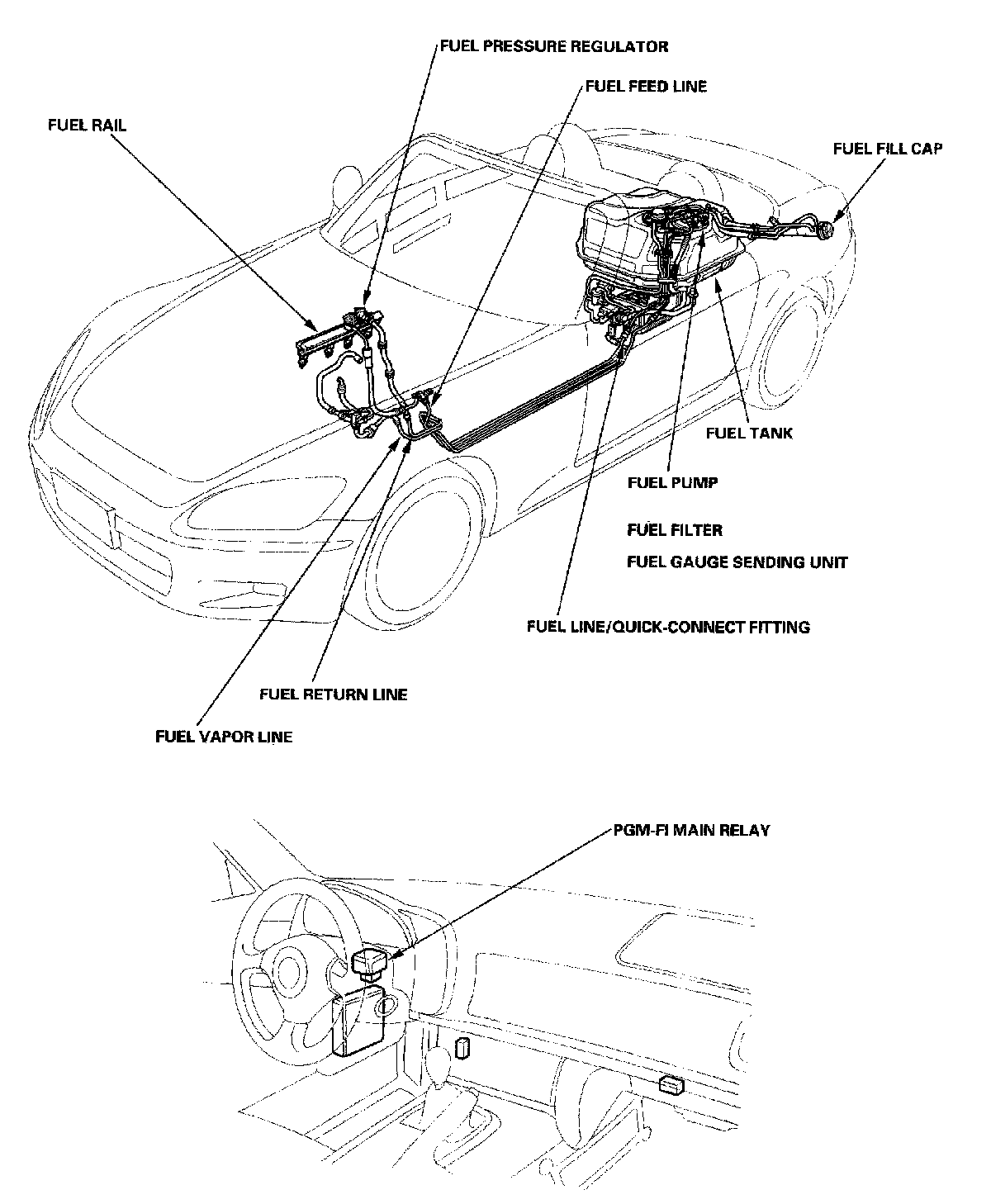 FUEL PRESSURE REGULATOR

FUEL FEED LINE

FUEL RAIL

FUEL FILL CAP

FUEL TANK

FUEL PUMP

FUEL FILTER

FUEL GAUGE SENDING UNIT

FUEL LINE/QUICK-CONNECT FITTING

FUEL RETURN LINE

FUEL VAPOR LINE

PGM-FI MAIN RELAY