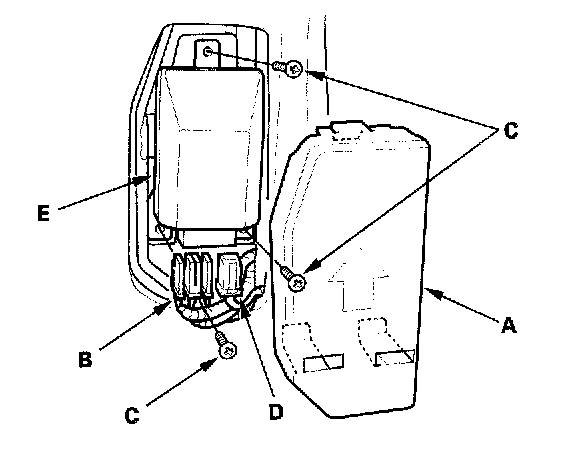 C

E

A

B

C

D