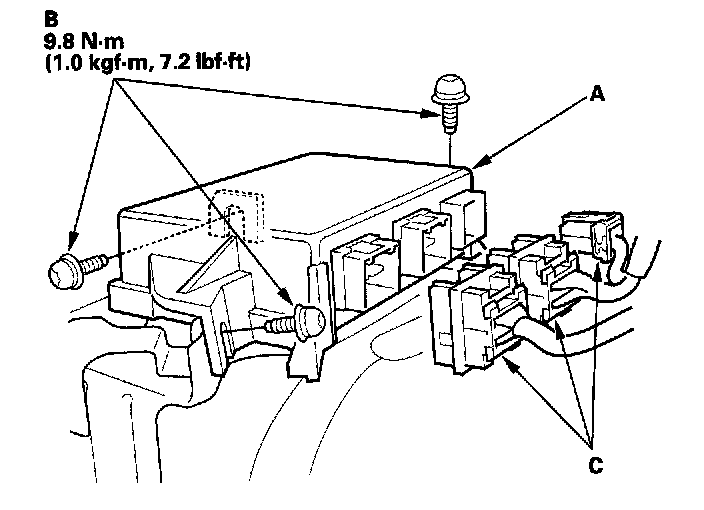 B
9.8 N·m
(1.0 kgf·m, 7.2 lbf·ft)

A

C