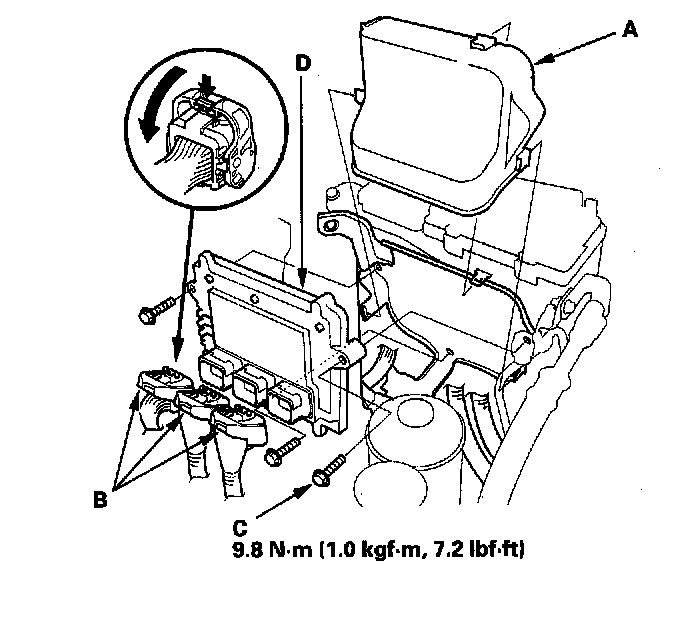 A

D

B

C
9.8 N·m (1.0 kgf·m, 7.2 lbf·ft)