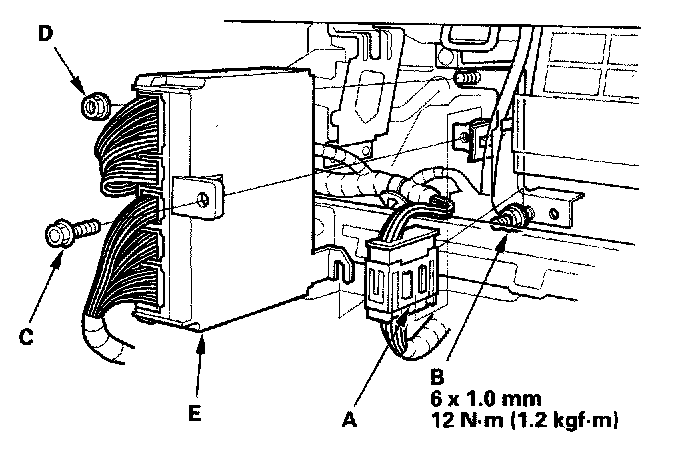 D

C

E

A

B
6 x 1.0 mm
12 N·m (1.2 kgf·m)