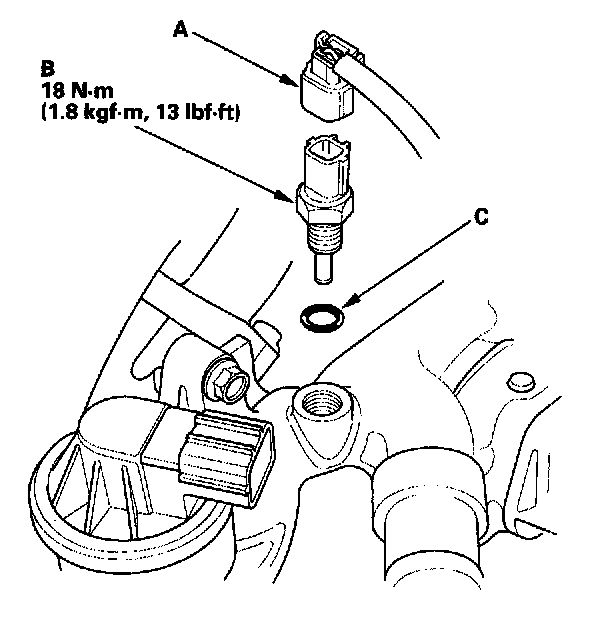 A

B
18 N·m
(1.8 kgf·m, 13 lbf·ft)

C