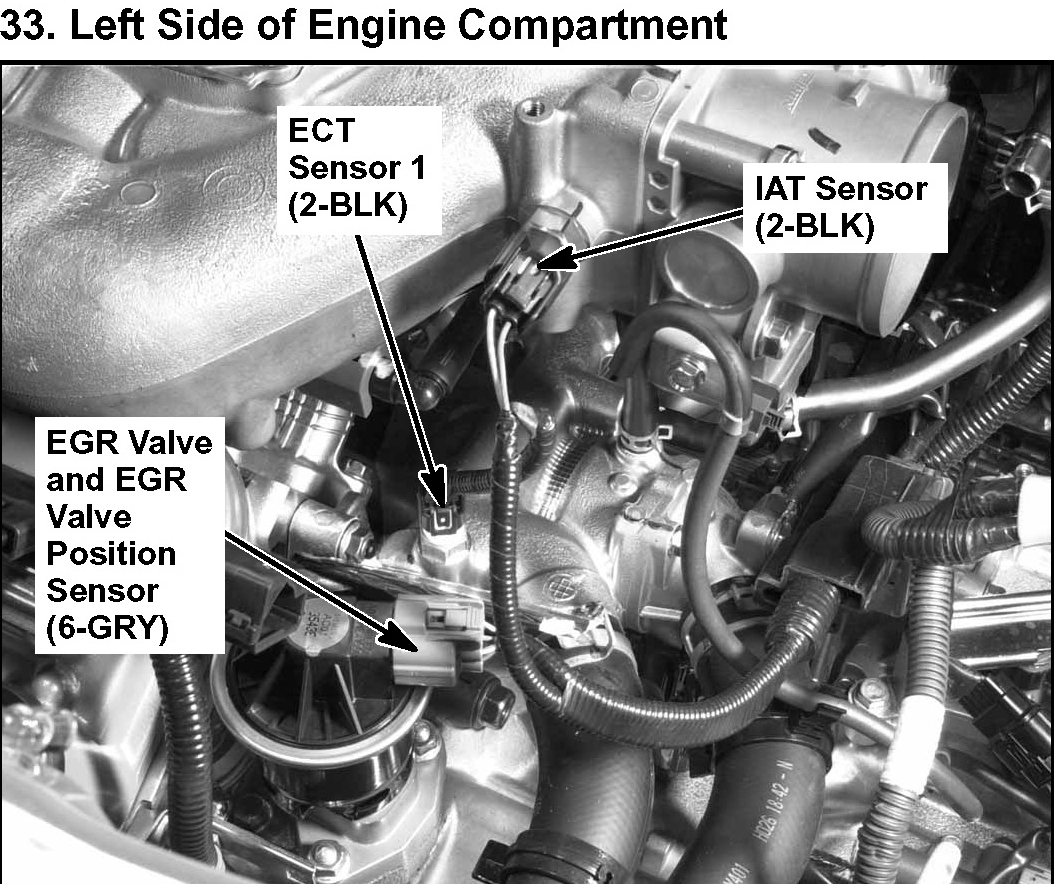 33. Left Side of Engine Compartment

ECT Sensor 1 (2-BLK)

IAT Sensor (2-BLK)

EGR Valve and EGR Valve Position Sensor (6-GRY)