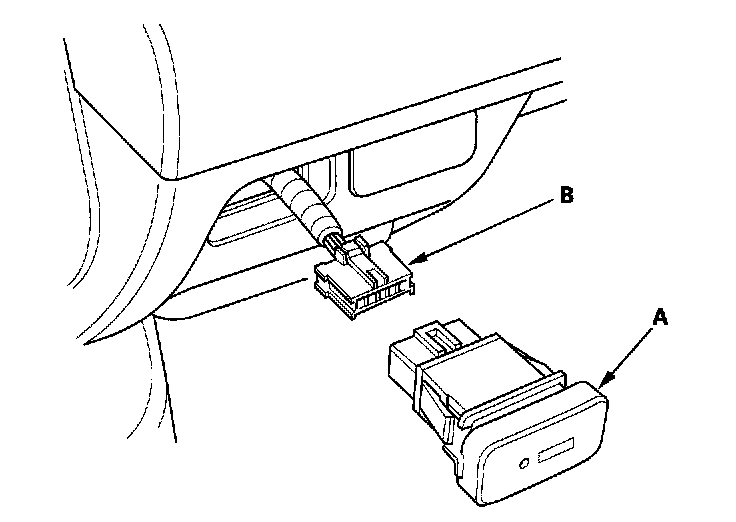 B

A