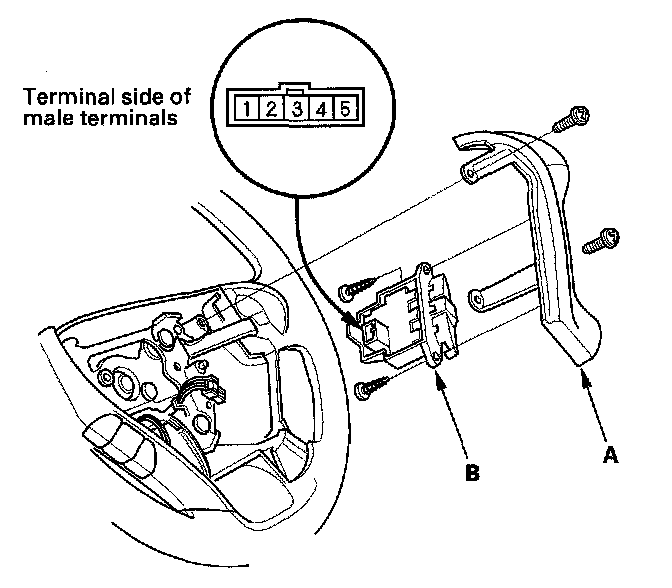 Terminal side of male terminals

1 2 3 4 5

B

A