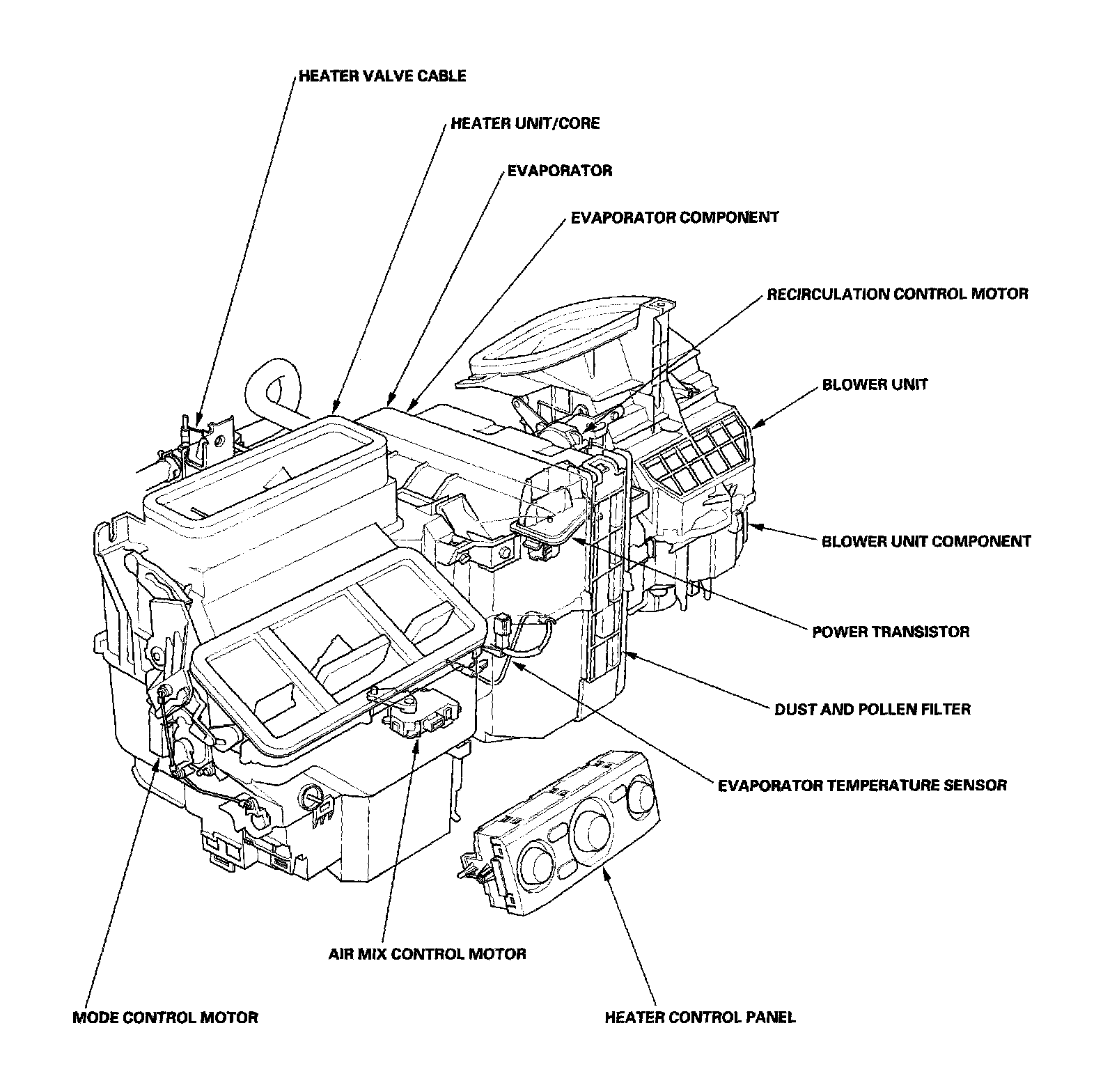 HEATER VALVE CABLE

HEATER UNIT/CORE

EVAPORATOR

EVAPORATOR COMPONENT

RECIRCULATION CONTROL MOTOR

BLOWER UNIT

BLOWER UNIT COMPONENT

POWER TRANSISTOR

DUST AND POLLEN FILTER

EVAPORATOR TEMPERATURE SENSOR

AIR MIX CONTROL MOTOR

MODE CONTROL MOTOR

HEATER CONTROL PANEL