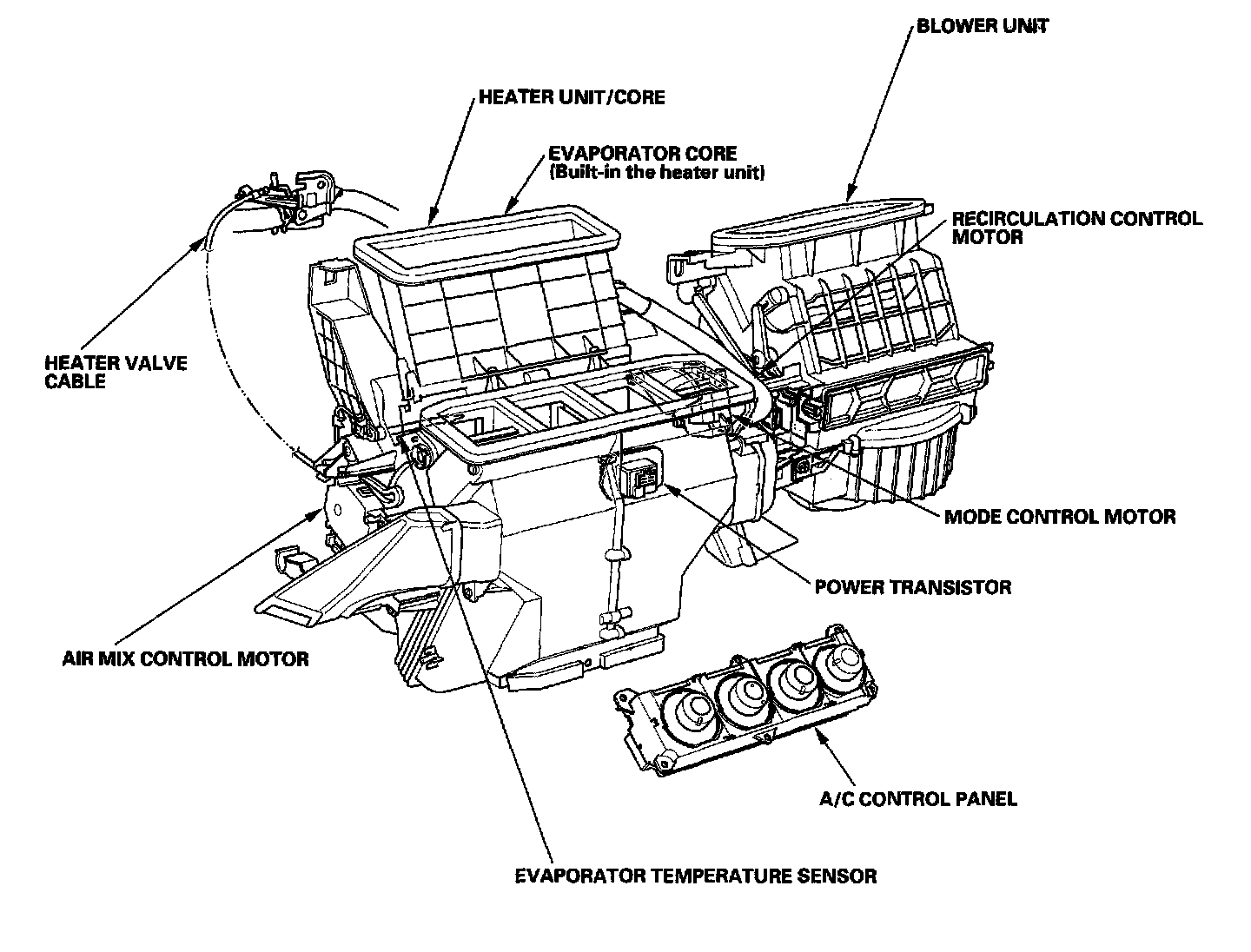 BLOWER UNIT

HEATER UNIT/CORE

EVAPORATOR CORE
(Built-in the heater unit)

RECIRCULATION CONTROL MOTOR

HEATER VALVE CABLE

MODE CONTROL MOTOR

POWER TRANSISTOR

AIR MIX CONTROL MOTOR

A/C CONTROL PANEL

EVAPORATOR TEMPERATURE SENSOR