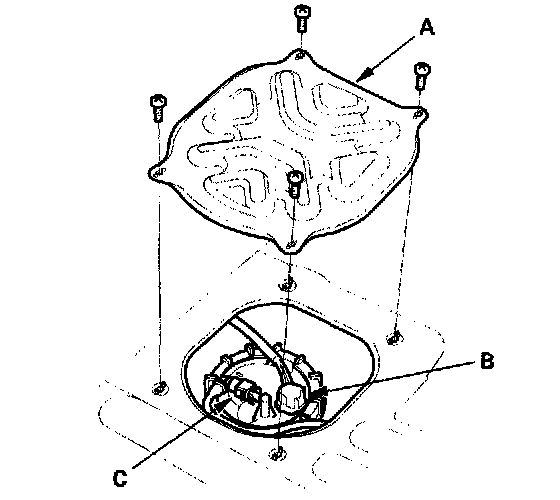 A

B

C