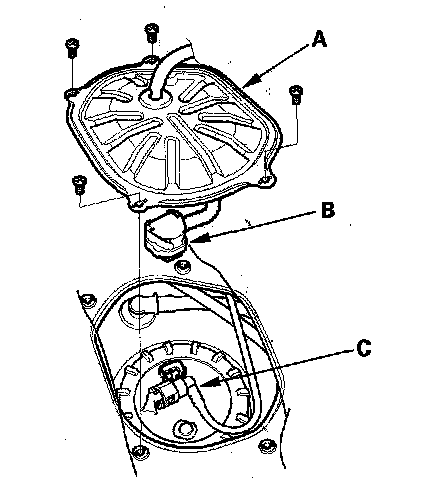 A

B

C