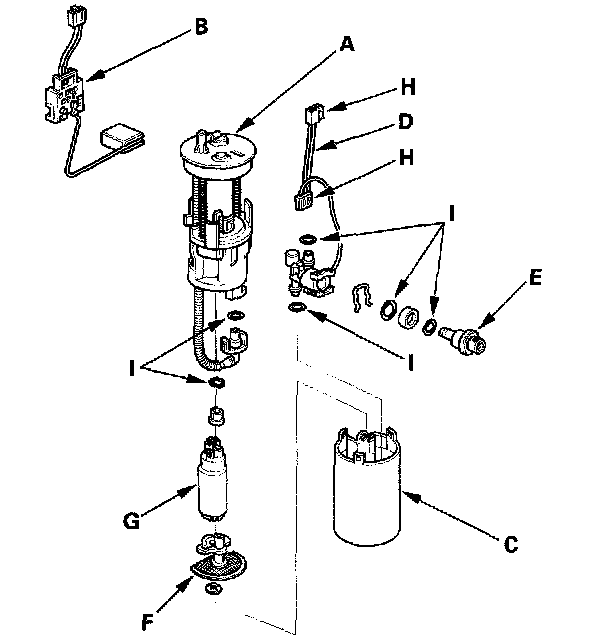 B
A
H
D
H
I
E
I
I
G
C
F