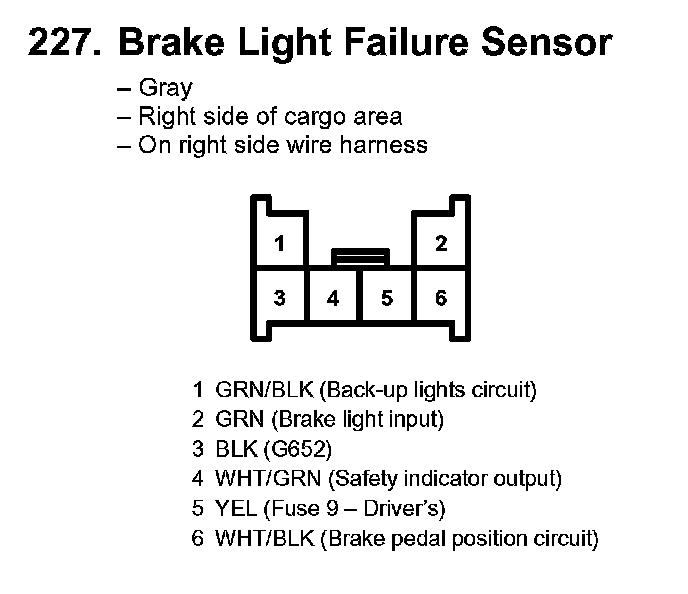 227. Brake Light Failure Sensor

– Gray
– Right side of cargo area
– On right side wire harness

1
2
3
4
5
6

1 GRN/BLK (Back-up lights circuit)
2 GRN (Brake light input)
3 BLK (G652)
4 WHT/GRN (Safety indicator output)
5 YEL (Fuse 9 – Driver's)
6 WHT/BLK (Brake pedal position circuit)