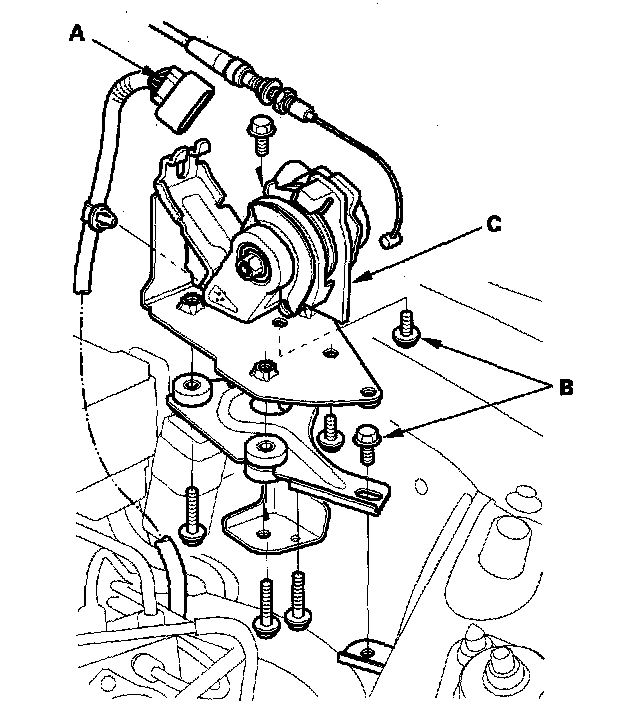 A

C

B