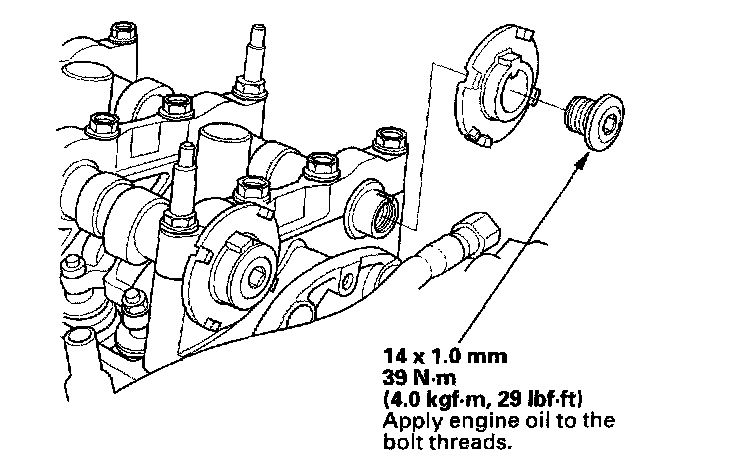 14 x 1.0 mm
39 N·m
(4.0 kgf·m, 29 lbf·ft)
Apply engine oil to the bolt threads.