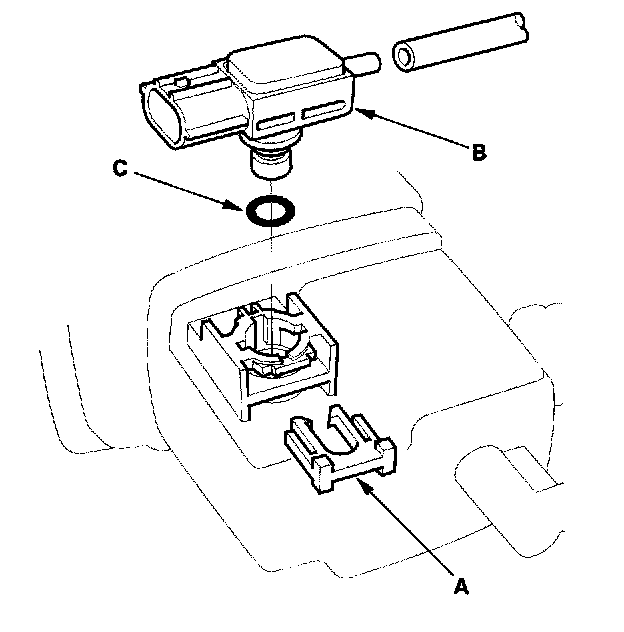 B
C
A