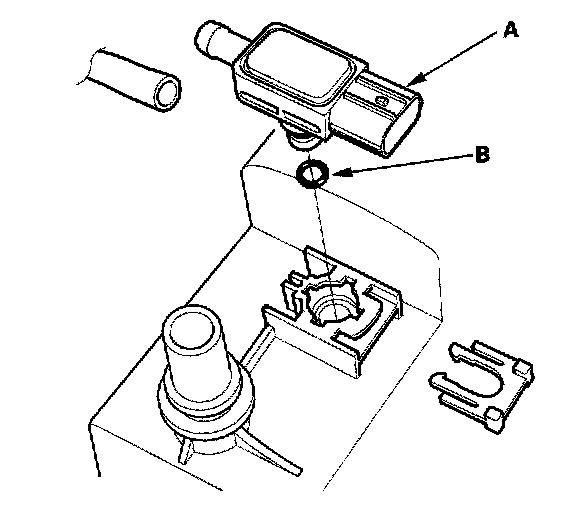 A

B