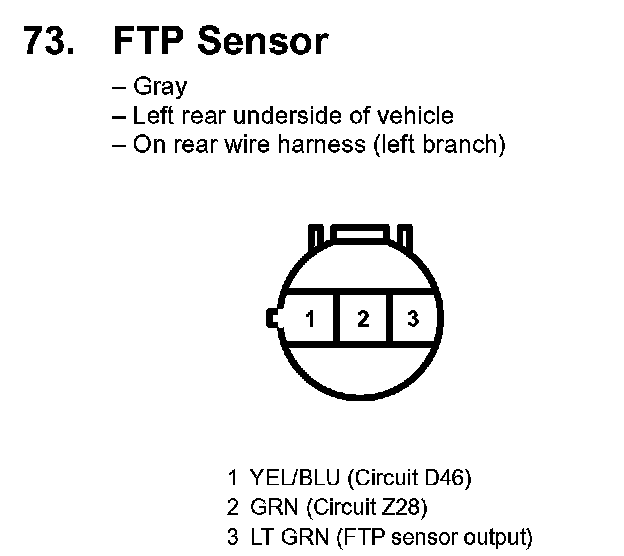 73. FTP Sensor

– Gray
– Left rear underside of vehicle
– On rear wire harness (left branch)

1
2
3

1 YEL/BLU (Circuit D46)
2 GRN (Circuit Z28)
3 LT GRN (FTP sensor output)