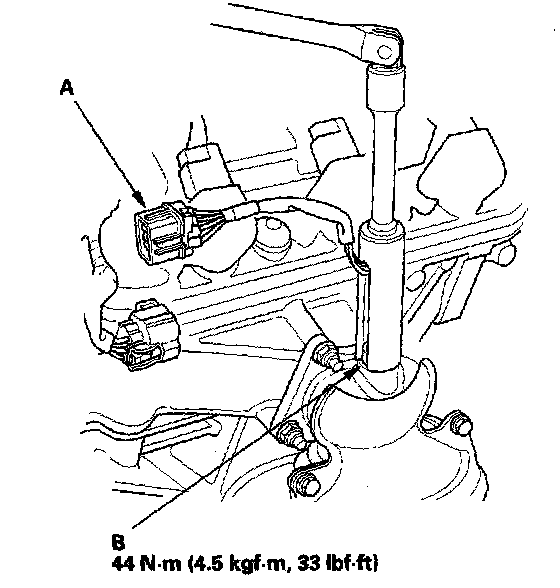 A

B
44 N·m (4.5 kgf·m, 33 lbf·ft)