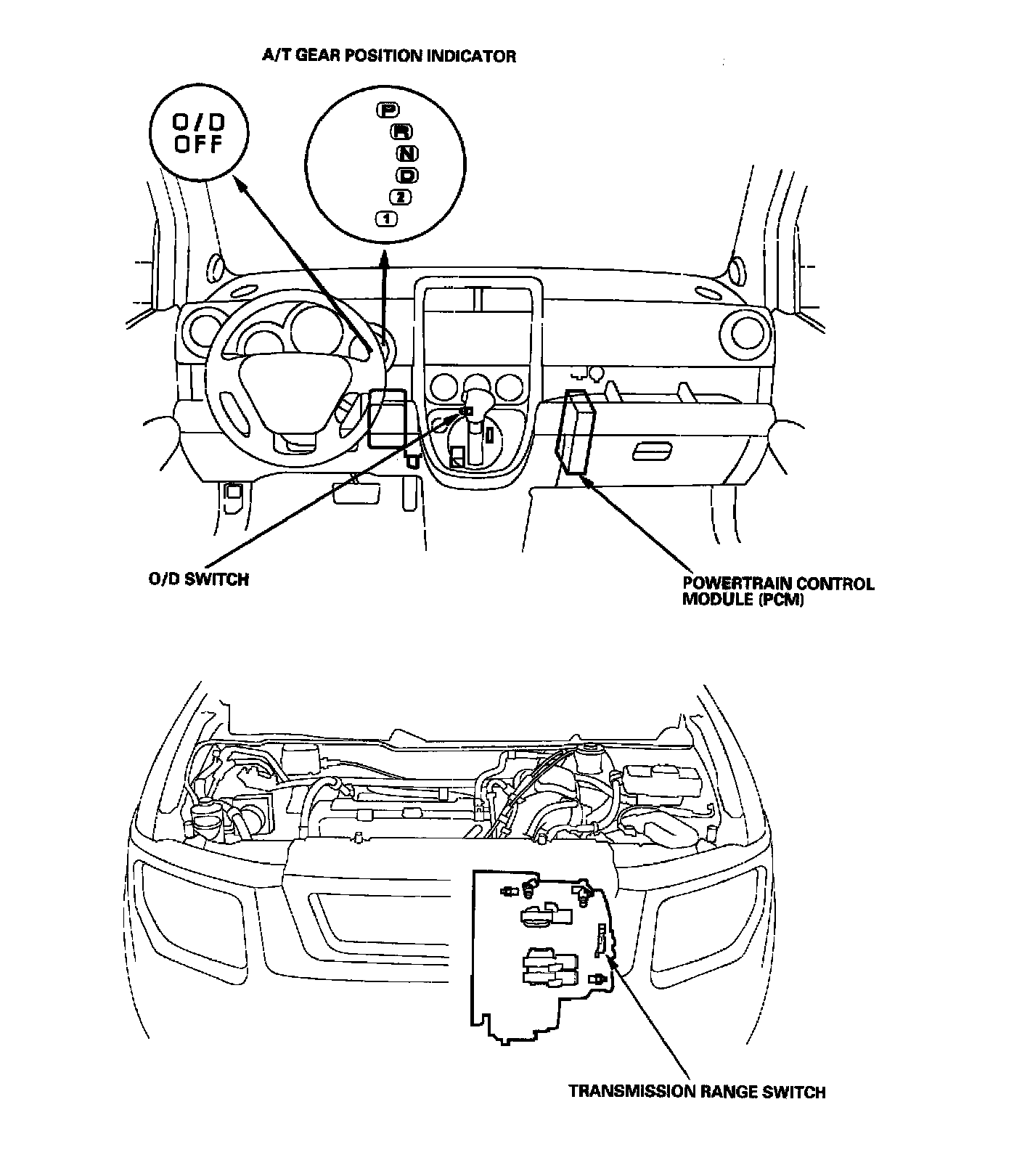 A/T GEAR POSITION INDICATOR

O/D
OFF

P
R
N
D
2
1

O/D SWITCH

POWERTRAIN CONTROL MODULE (PCM)

TRANSMISSION RANGE SWITCH