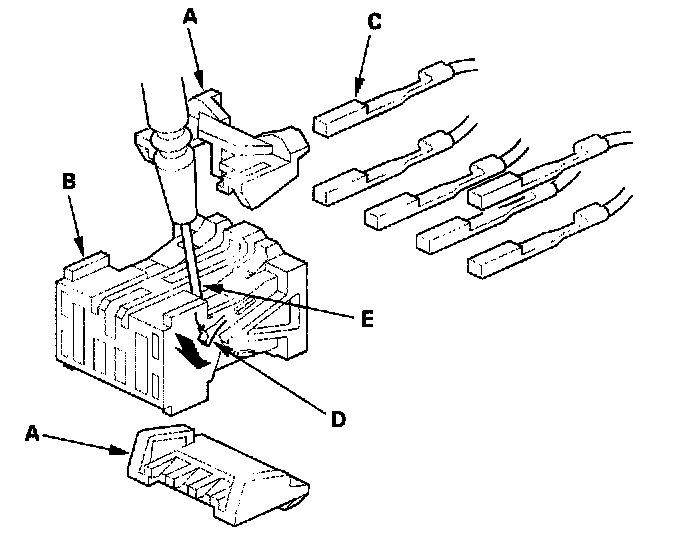 A
C
B
E
D
A