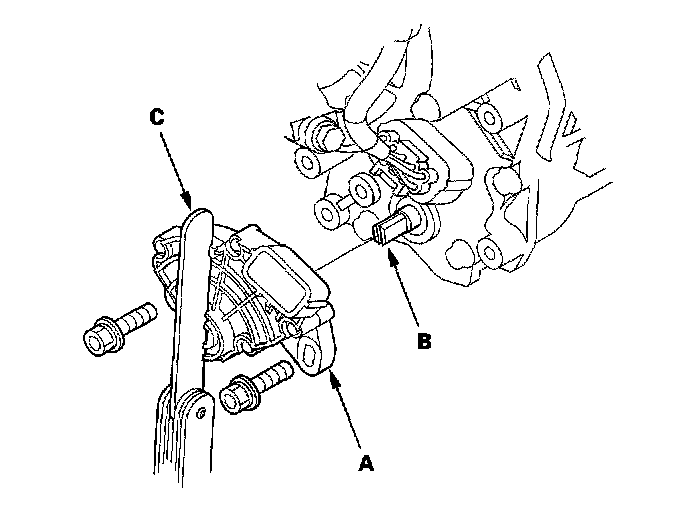 C

B

A