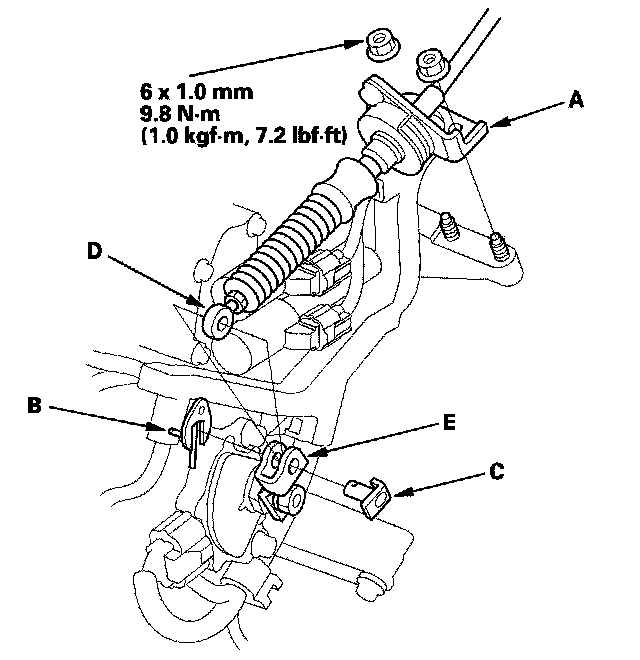 6 x 1.0 mm
9.8 N·m
(1.0 kgf·m, 7.2 lbf·ft)

A

D

B

E

C