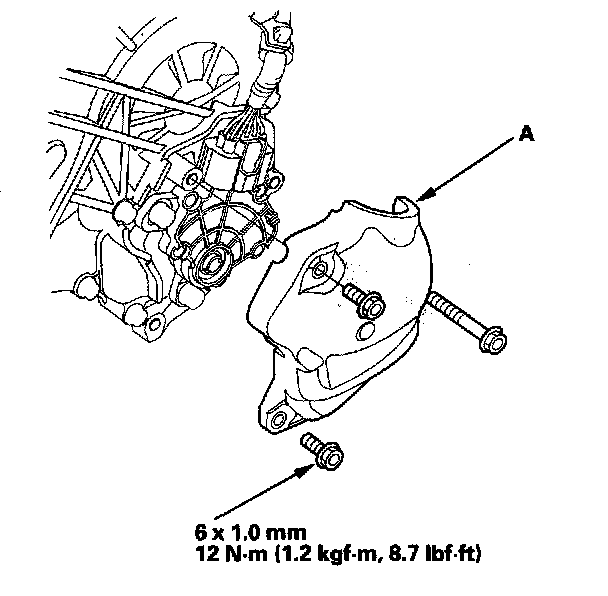 A

6 x 1.0 mm
12 N·m (1.2 kgf·m, 8.7 lbf·ft)