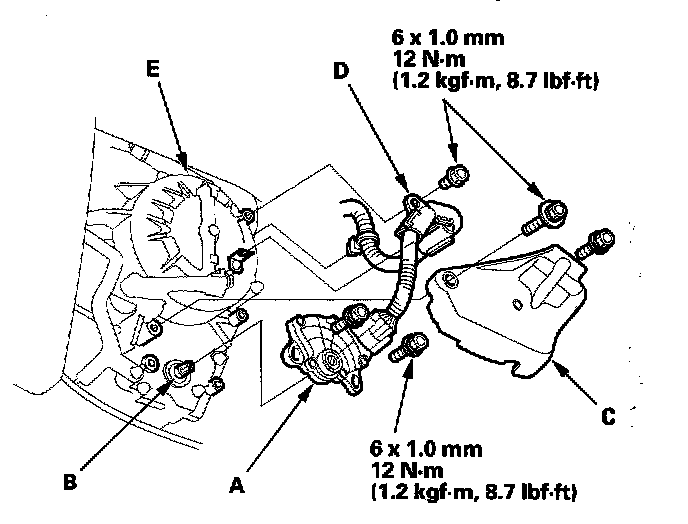 6 x 1.0 mm
12 N·m
(1.2 kgf·m, 8.7 lbf·ft)

E

D

C

B

A

6 x 1.0 mm
12 N·m
(1.2 kgf·m, 8.7 lbf·ft)