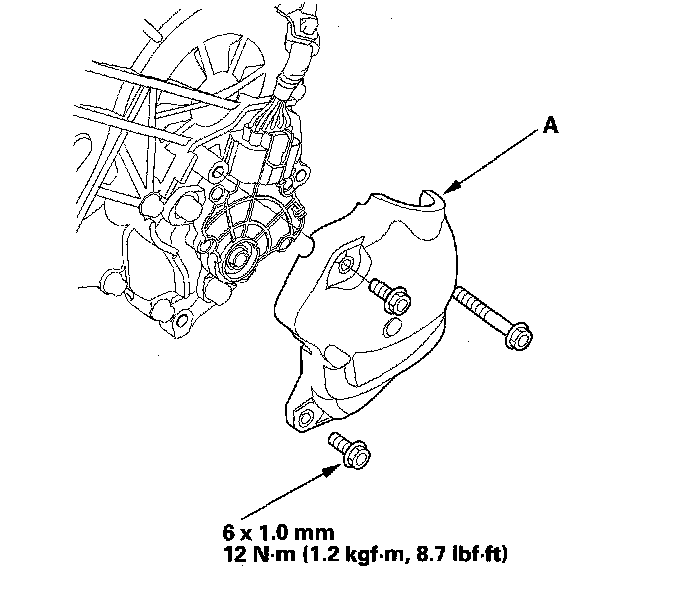 A

6 x 1.0 mm
12 N·m (1.2 kgf·m, 8.7 lbf·ft)