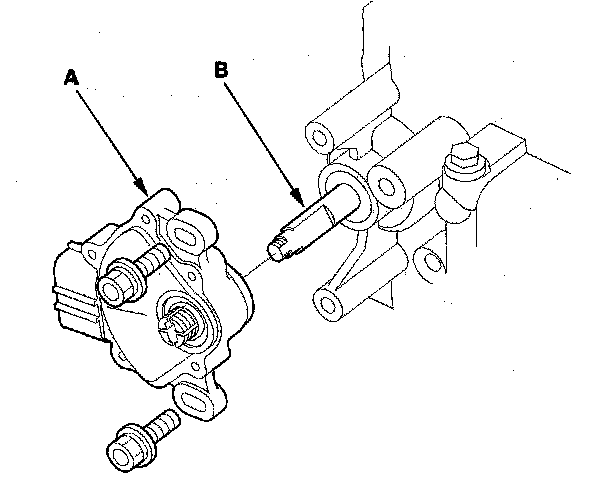 A

B