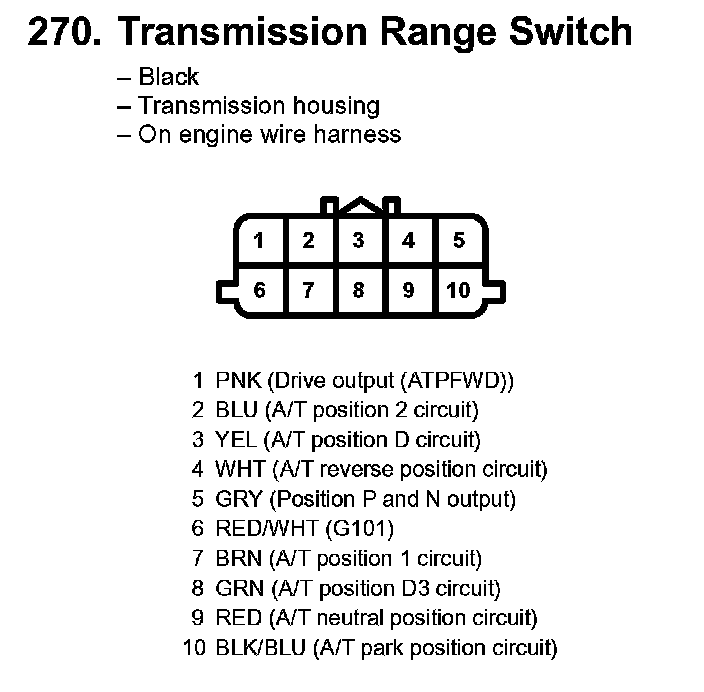 270. Transmission Range Switch

– Black
– Transmission housing
– On engine wire harness

1 2 3 4 5
6 7 8 9 10

1 PNK (Drive output (ATPFWD))
2 BLU (A/T position 2 circuit)
3 YEL (A/T position D circuit)
4 WHT (A/T reverse position circuit)
5 GRY (Position P and N output)
6 RED/WHT (G101)
7 BRN (A/T position 1 circuit)
8 GRN (A/T position D3 circuit)
9 RED (A/T neutral position circuit)
10 BLK/BLU (A/T park position circuit)