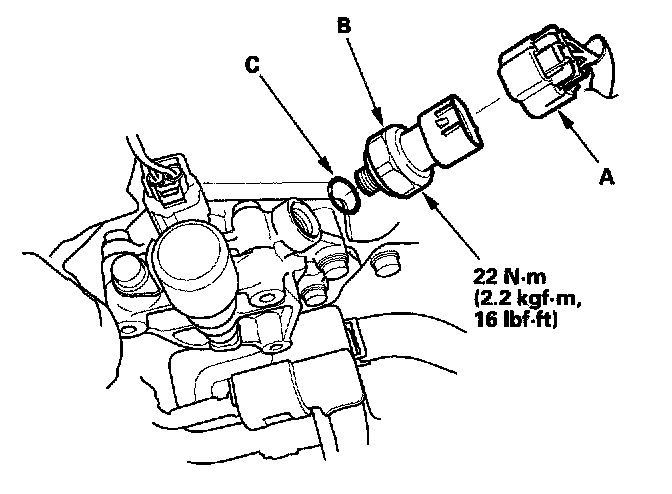 B

C

A

22 N·m
(2.2 kgf·m,
16 lbf·ft)