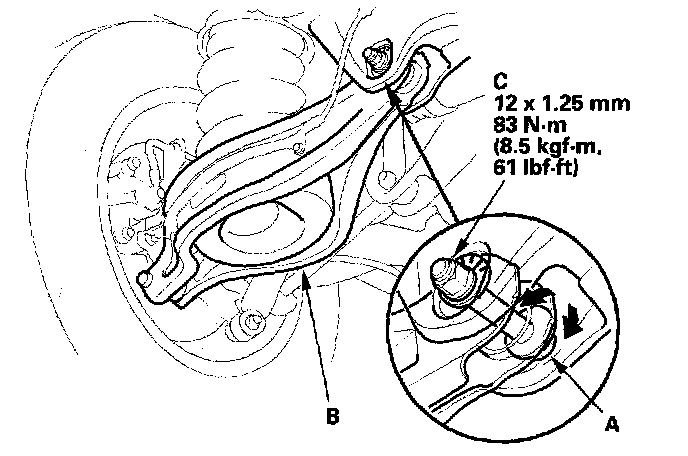 C
12 x 1.25 mm
83 N·m
(8.5 kgf·m,
61 lbf·ft)

B

A