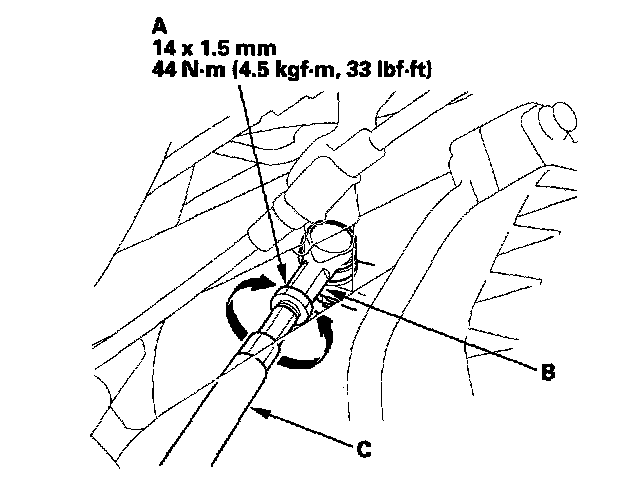 A
14 x 1.5 mm
44 N·m (4.5 kgf·m, 33 lbf·ft)

B

C