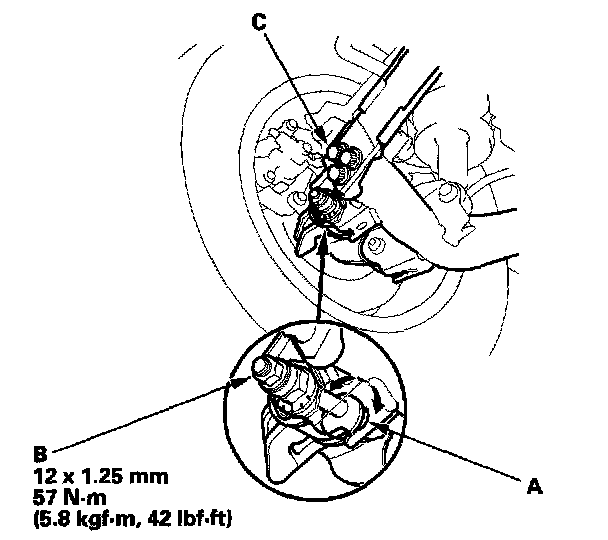 C

B
12 x 1.25 mm
57 N·m
(5.8 kgf·m, 42 lbf·ft)

A