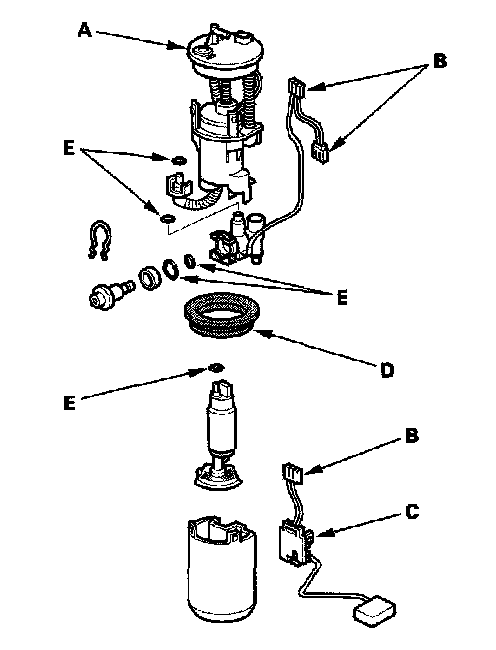 A
B
E
E
D
E
B
C