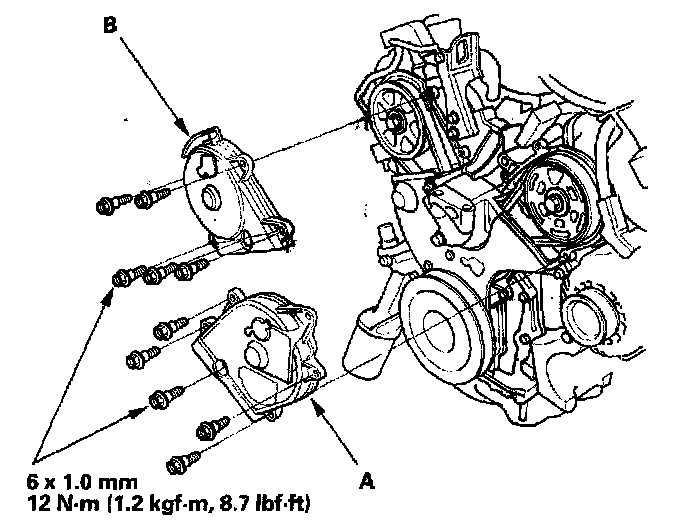 B

6 x 1.0 mm
12 N·m (1.2 kgf·m, 8.7 lbf·ft)

A